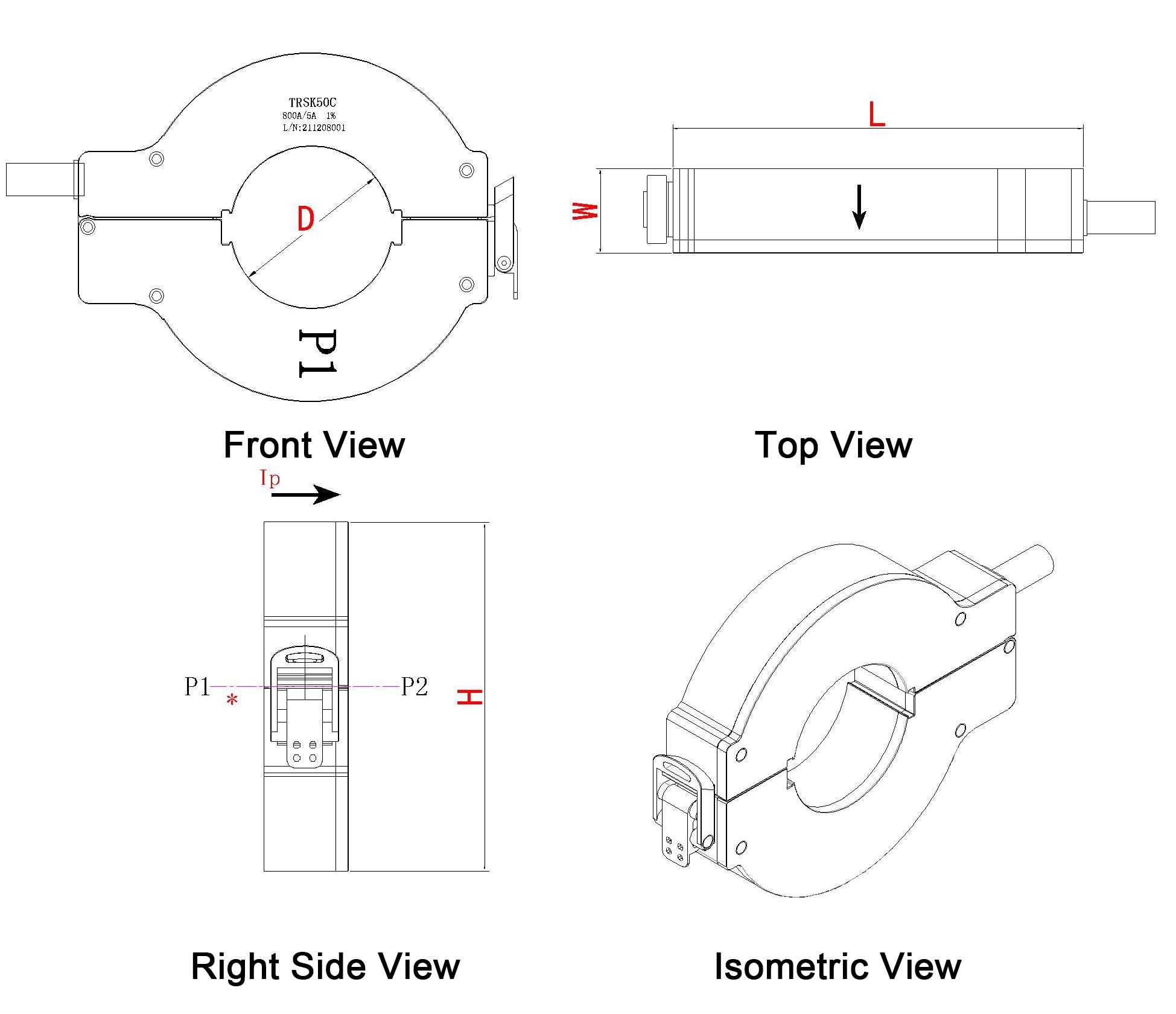 TRSK50C
800A/5A 1%
L/N:211208001

D

P1

Front View

L

W

Top View

Ip

P1

*

P2

H

Right Side View

Isometric View